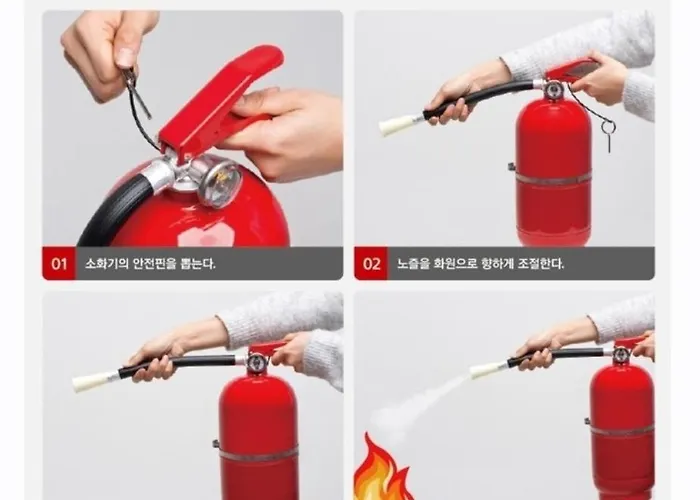 01 소화기의 안전핀을 뽑는다.

02 노즐을 화원으로 향하게 조절한다.